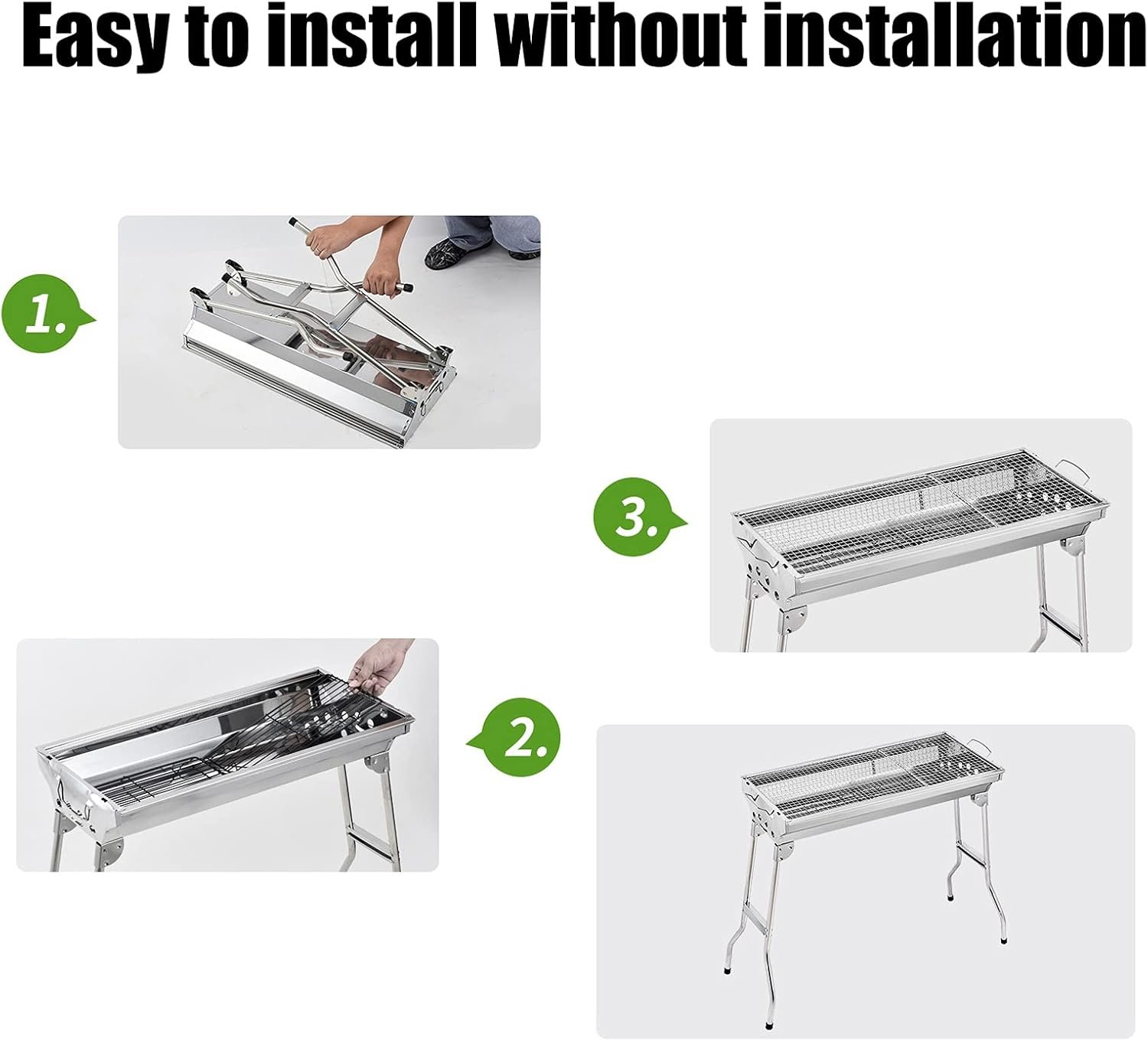 Easy to install without installation

1.

3.

2.